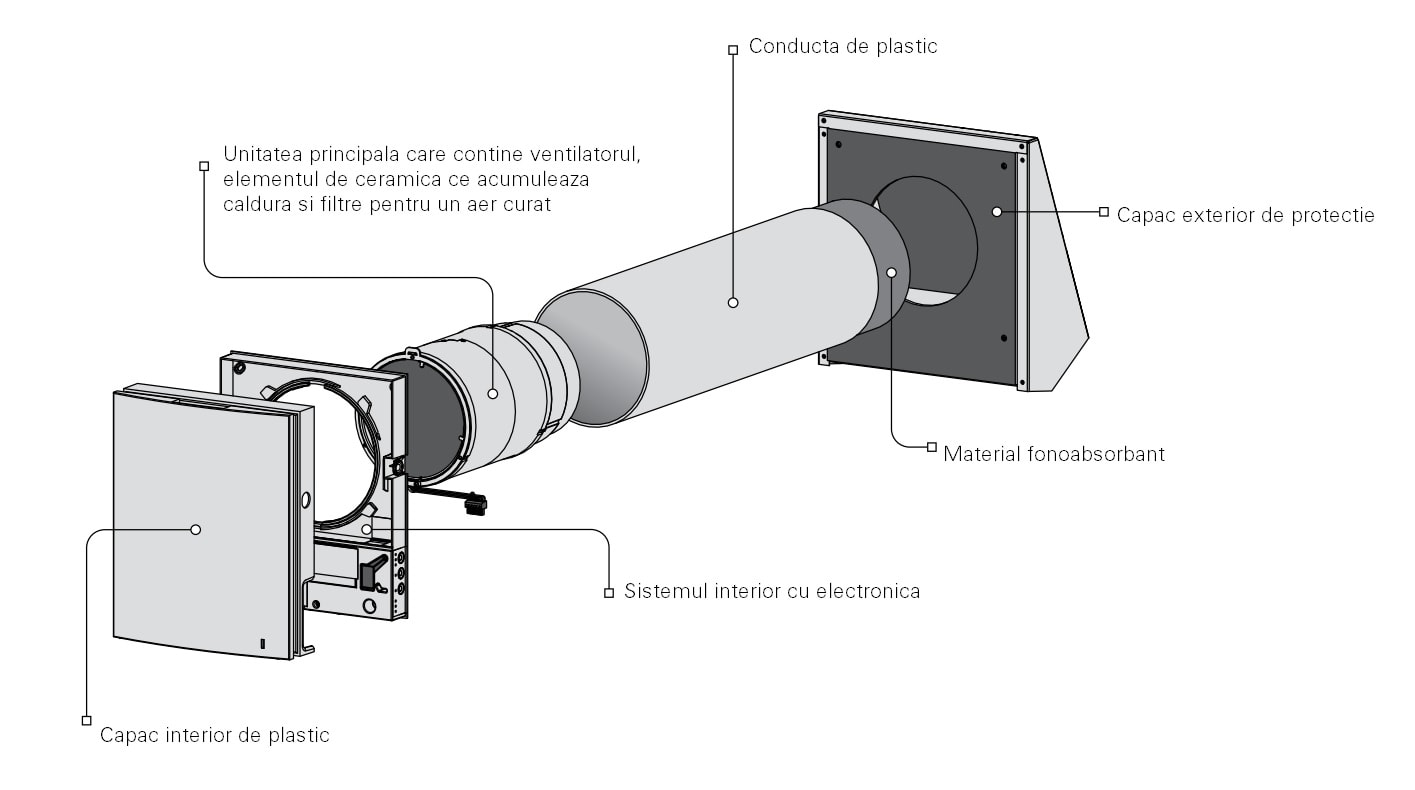 Conducta de plastic

Unitatea principala care contine ventilatorul, elementul de ceramica ce acumuleaza caldura si filtre pentru un aer curat

Capac exterior de protectie

Material fonoabsorbant

Sistemul interior cu electronica

Capac interior de plastic