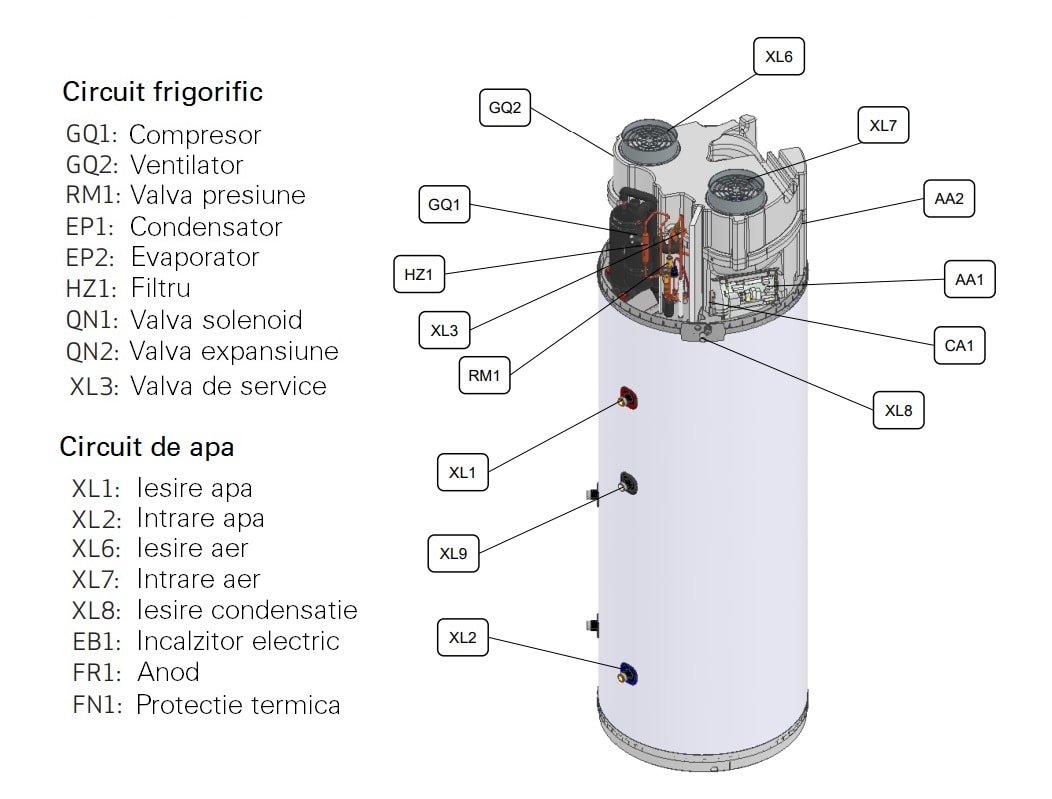 Circuit frigorific

GQ1: Compresor
GQ2: Ventilator
RM1: Valva presiune
EP1: Condensator
EP2: Evaporator
HZ1: Filtru
QN1: Valva solenoid
QN2: Valva expansiune
XL3: Valva de service

Circuit de apa

XL1: Iesire apa
XL2: Intrare apa
XL6: Iesire aer
XL7: Intrare aer
XL8: Iesire condensatie
EB1: Incalzitor electric
FR1: Anod
FN1: Protectie termica

XL6
GQ2
XL7
AA2
GQ1
HZ1
AA1
XL3
CA1
RM1
XL8
XL1
XL9
XL2